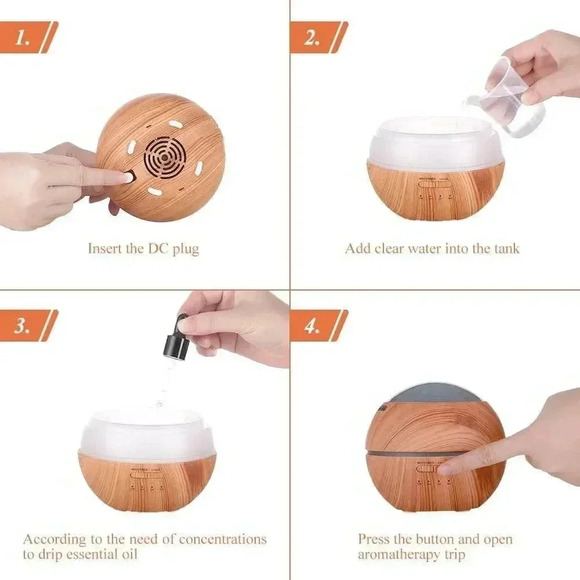 1.

Insert the DC plug

2.

Add clear water into the tank

3.

According to the need of concentrations to drip essential oil

4.

Press the button and open aromatherapy trip